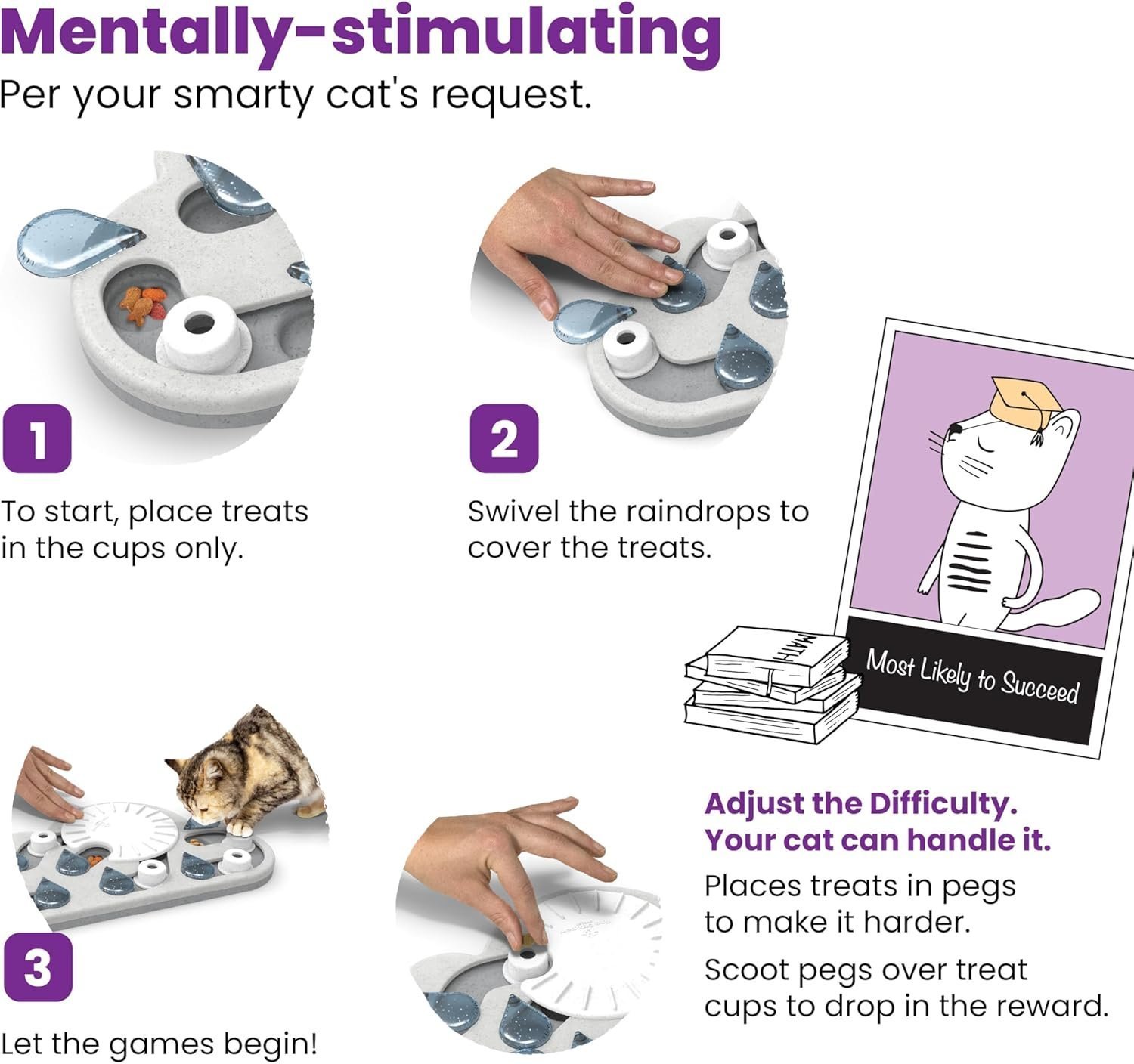 Mentally-stimulating
Per your smarty cat's request.

1

To start, place treats in the cups only.

2

Swivel the raindrops to cover the treats.

MATH

Most Likely to Succeed

3

Let the games begin!

Adjust the Difficulty. Your cat can handle it.

Places treats in pegs to make it harder.

Scoot pegs over treat cups to drop in the reward.