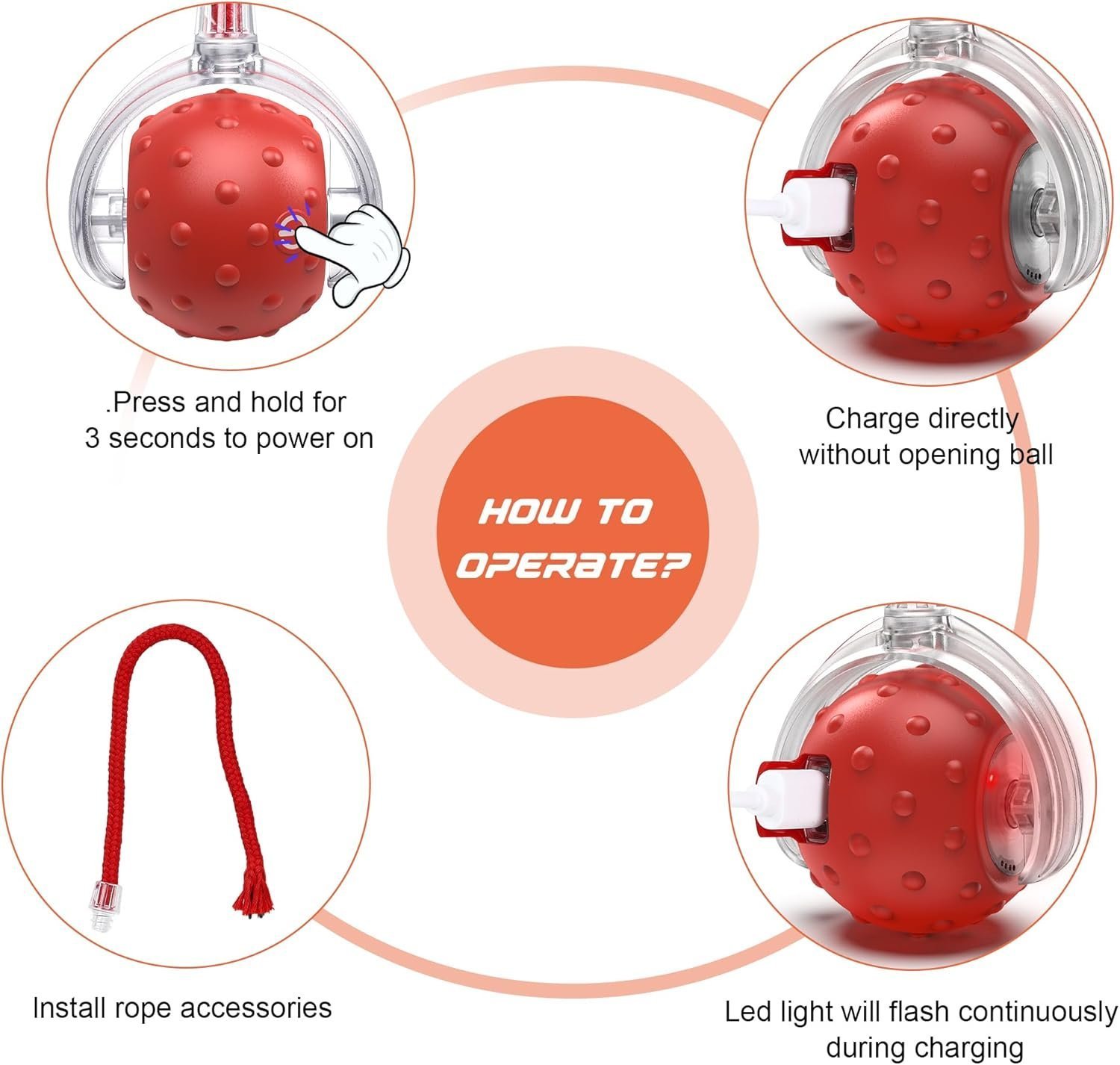 .Press and hold for 3 seconds to power on

Charge directly without opening ball

HOW TO OPERATE?

Install rope accessories

Led light will flash continuously during charging