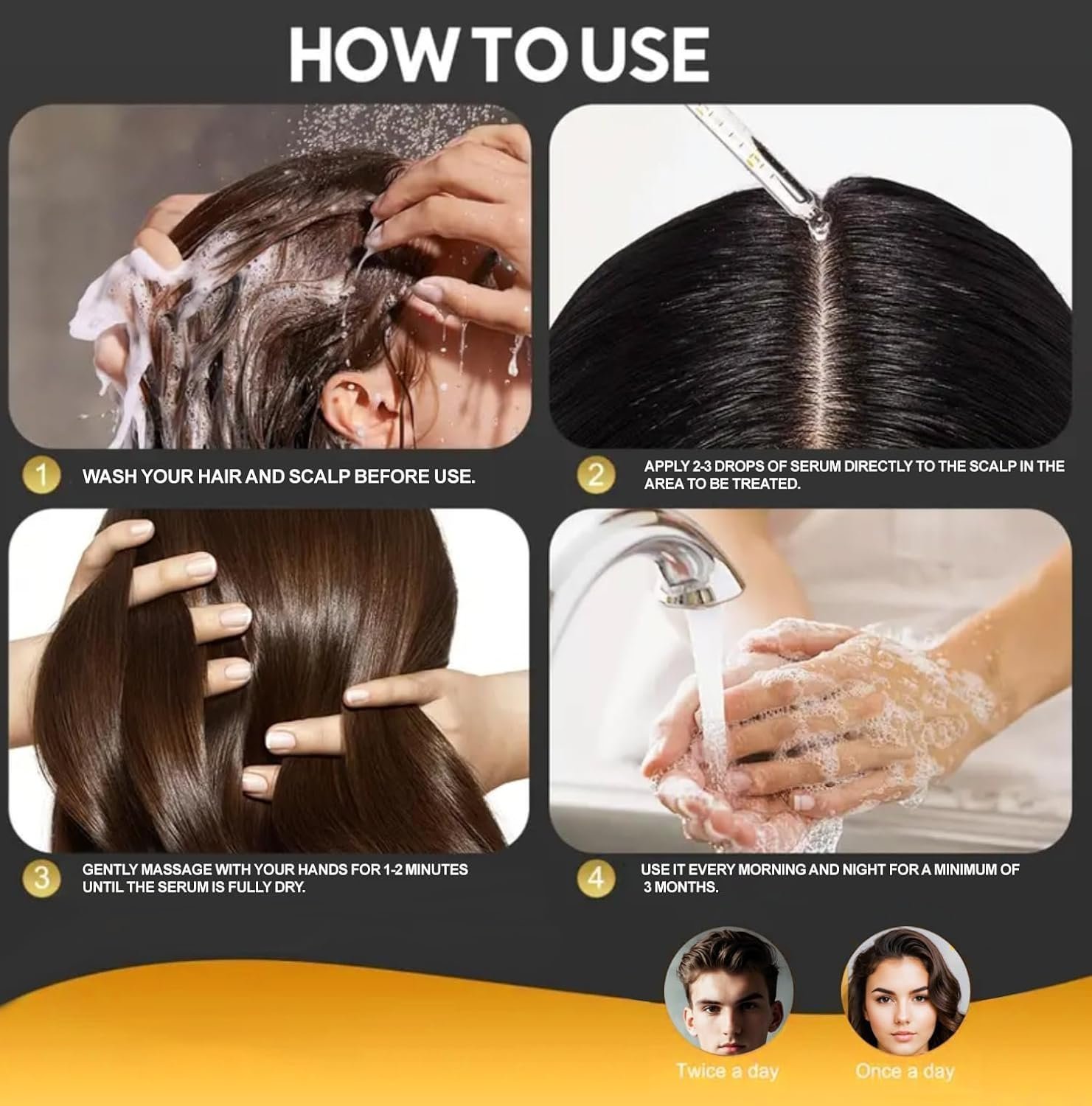 HOW TO USE

1 WASH YOUR HAIR AND SCALP BEFORE USE.

2 APPLY 2-3 DROPS OF SERUM DIRECTLY TO THE SCALP IN THE AREA TO BE TREATED.

3 GENTLY MASSAGE WITH YOUR HANDS FOR 1-2 MINUTES UNTIL THE SERUM IS FULLY DRY.

4 USE IT EVERY MORNING AND NIGHT FOR A MINIMUM OF 3 MONTHS.

Twice a day

Once a day