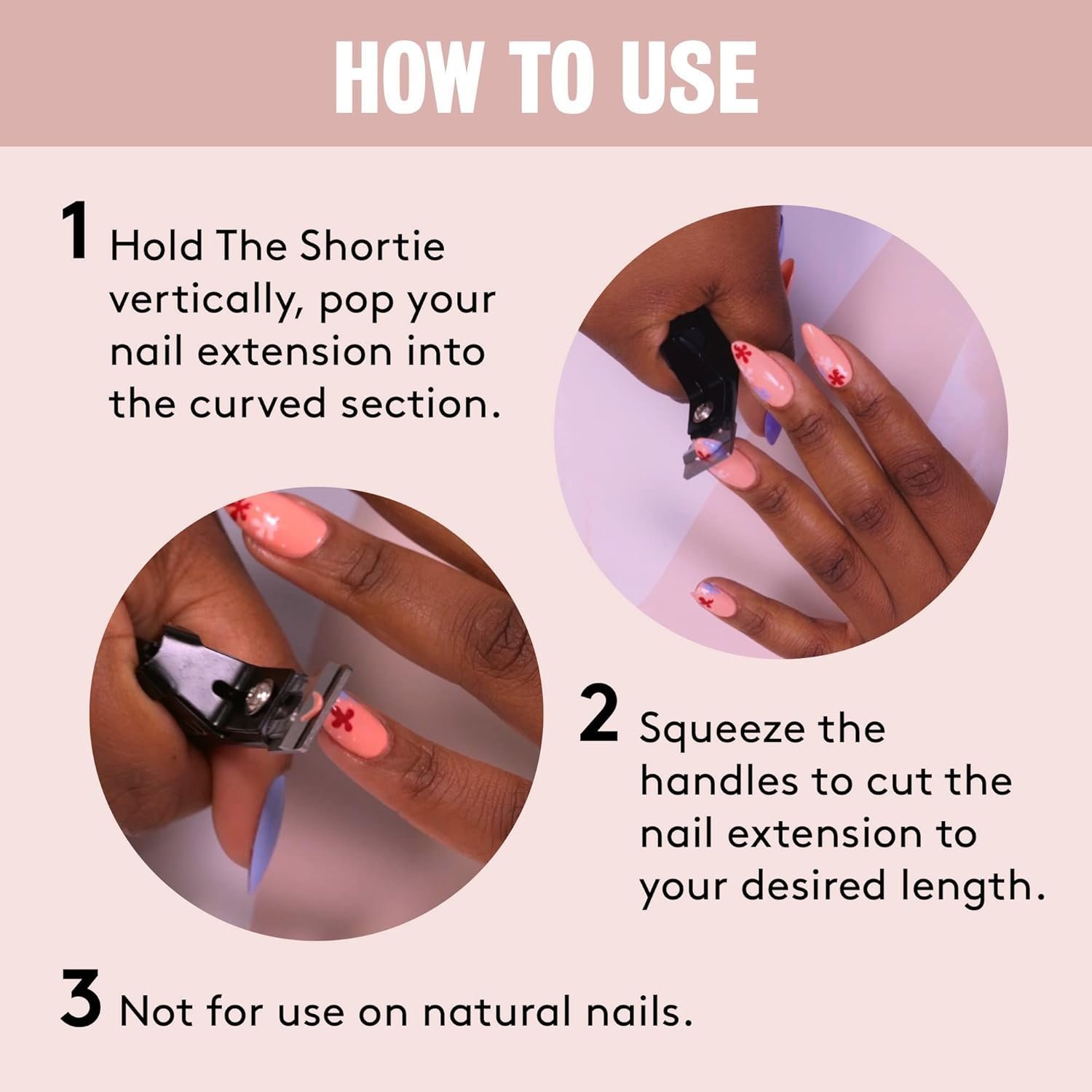 HOW TO USE

1 Hold The Shortie vertically, pop your nail extension into the curved section.

2 Squeeze the handles to cut the nail extension to your desired length.

3 Not for use on natural nails.